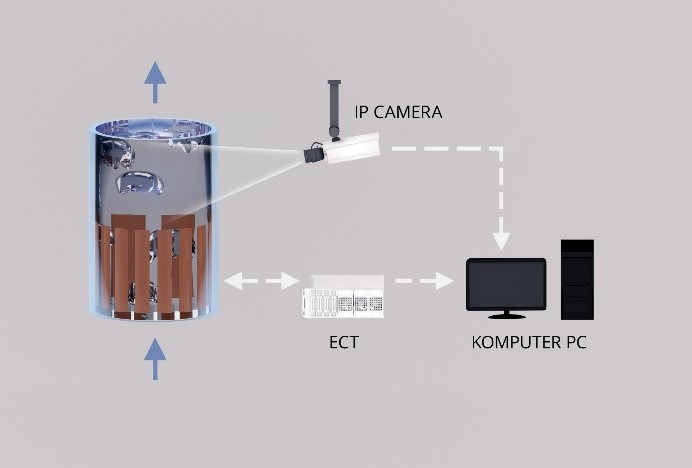 IP CAMERA

ECT

KOMPUTER PC